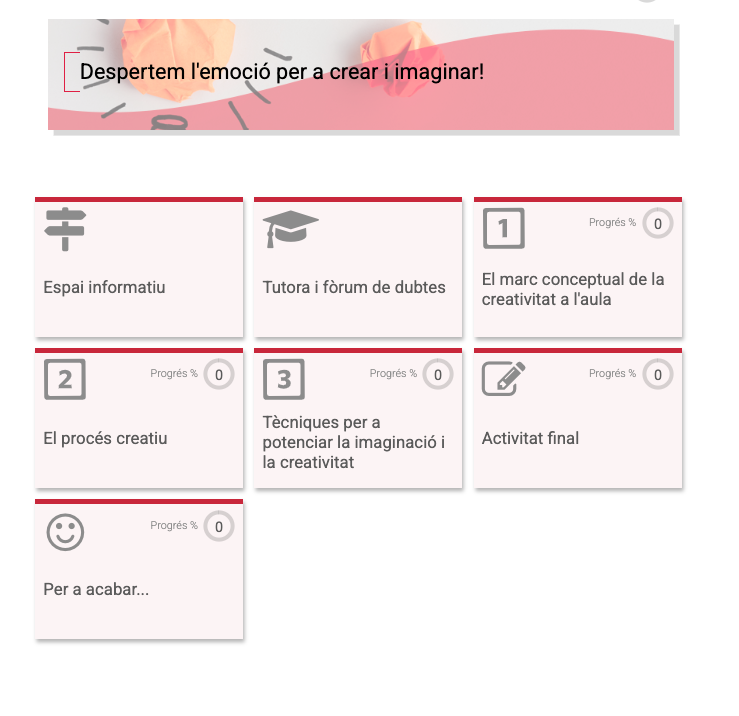 Despertem l'emoció per a crear i imaginar!

Espai informatiu

Tutora i fòrum de dubtes

1
Progrés % 0
El marc conceptual de la creativitat a l'aula

2
Progrés % 0
El procés creatiu

3
Progrés % 0
Tècniques per a potenciar la imaginació i la creativitat

Progrés % 0
Activitat final

Progrés % 0
Per a acabar...